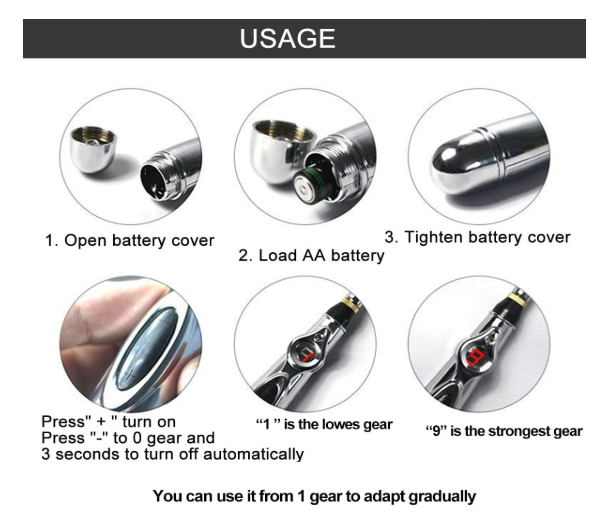 USAGE

1. Open battery cover

2. Load AA battery

3. Tighten battery cover

Press" + " turn on
Press "-" to 0 gear and
3 seconds to turn off automatically

“1 ” is the lowes gear

“9” is the strongest gear

You can use it from 1 gear to adapt gradually